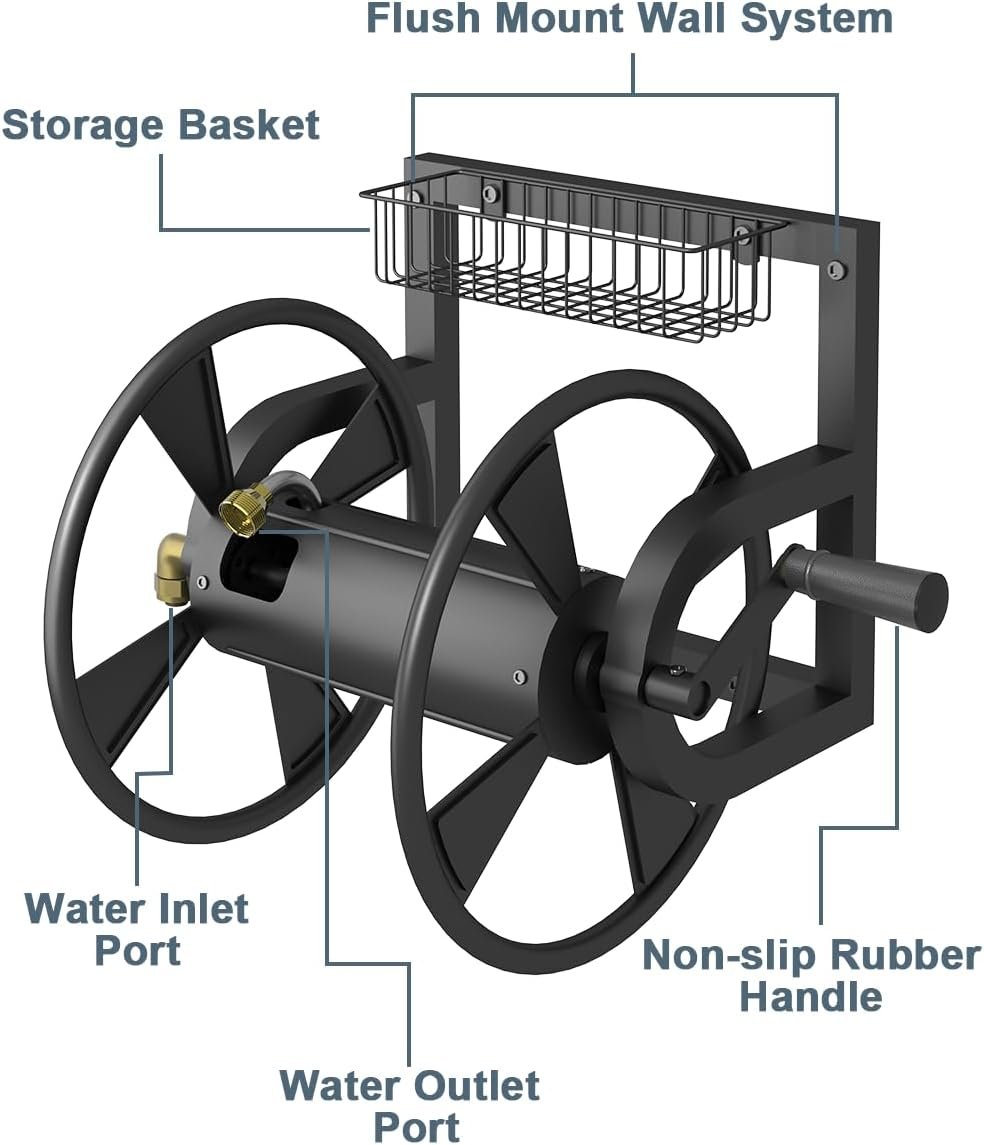 Flush Mount Wall System

Storage Basket

Water Inlet Port

Non-slip Rubber Handle

Water Outlet Port