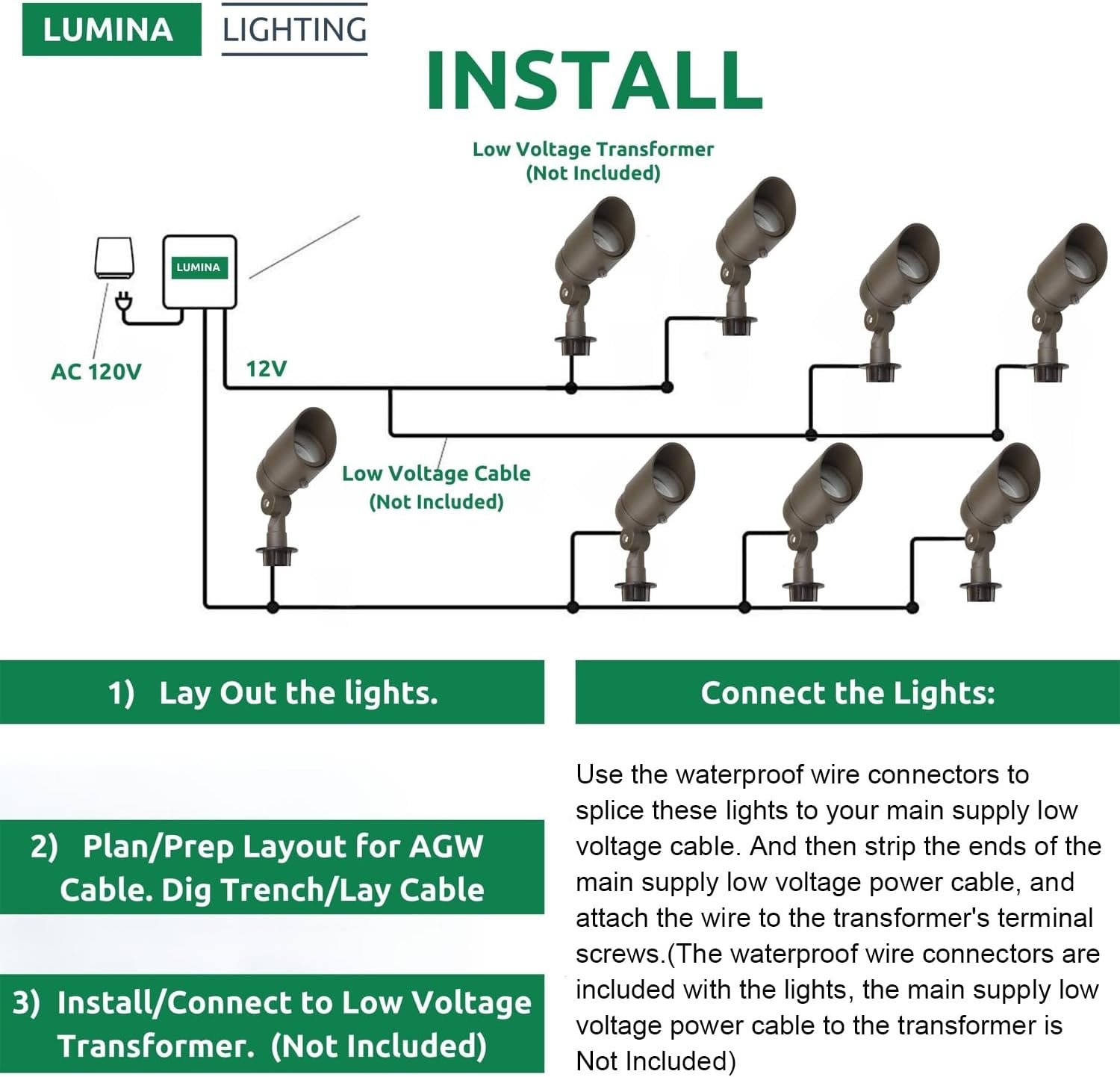 LUMINA LIGHTING

INSTALL

Low Voltage Transformer
(Not Included)

LUMINA

AC 120V

12V

Low Voltage Cable
(Not Included)

1) Lay Out the lights.

2) Plan/Prep Layout for AGW Cable. Dig Trench/Lay Cable

3) Install/Connect to Low Voltage Transformer. (Not Included)

Connect the Lights:

Use the waterproof wire connectors to splice these lights to your main supply low voltage cable. And then strip the ends of the main supply low voltage power cable, and attach the wire to the transformer's terminal screws.(The waterproof wire connectors are included with the lights, the main supply low voltage power cable to the transformer is Not Included)