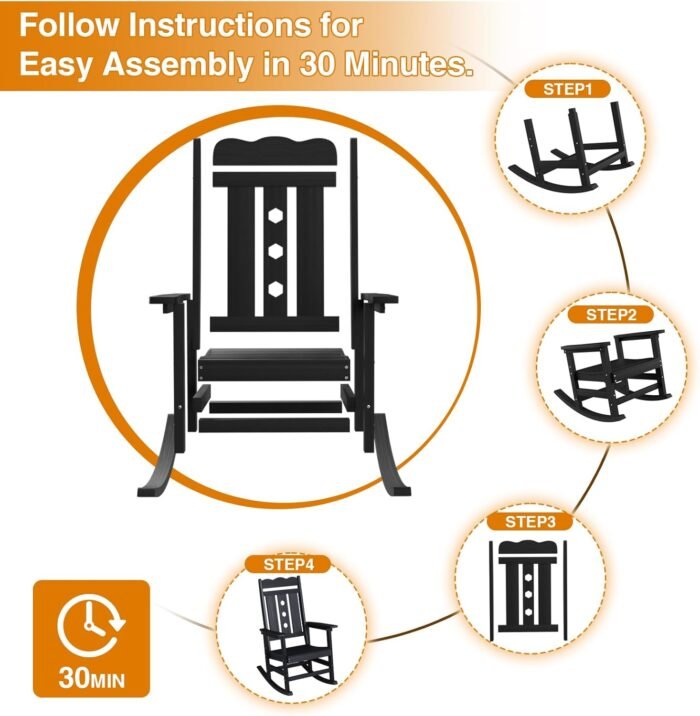 Follow Instructions for Easy Assembly in 30 Minutes.

STEP1

STEP2

STEP3

STEP4

30MIN