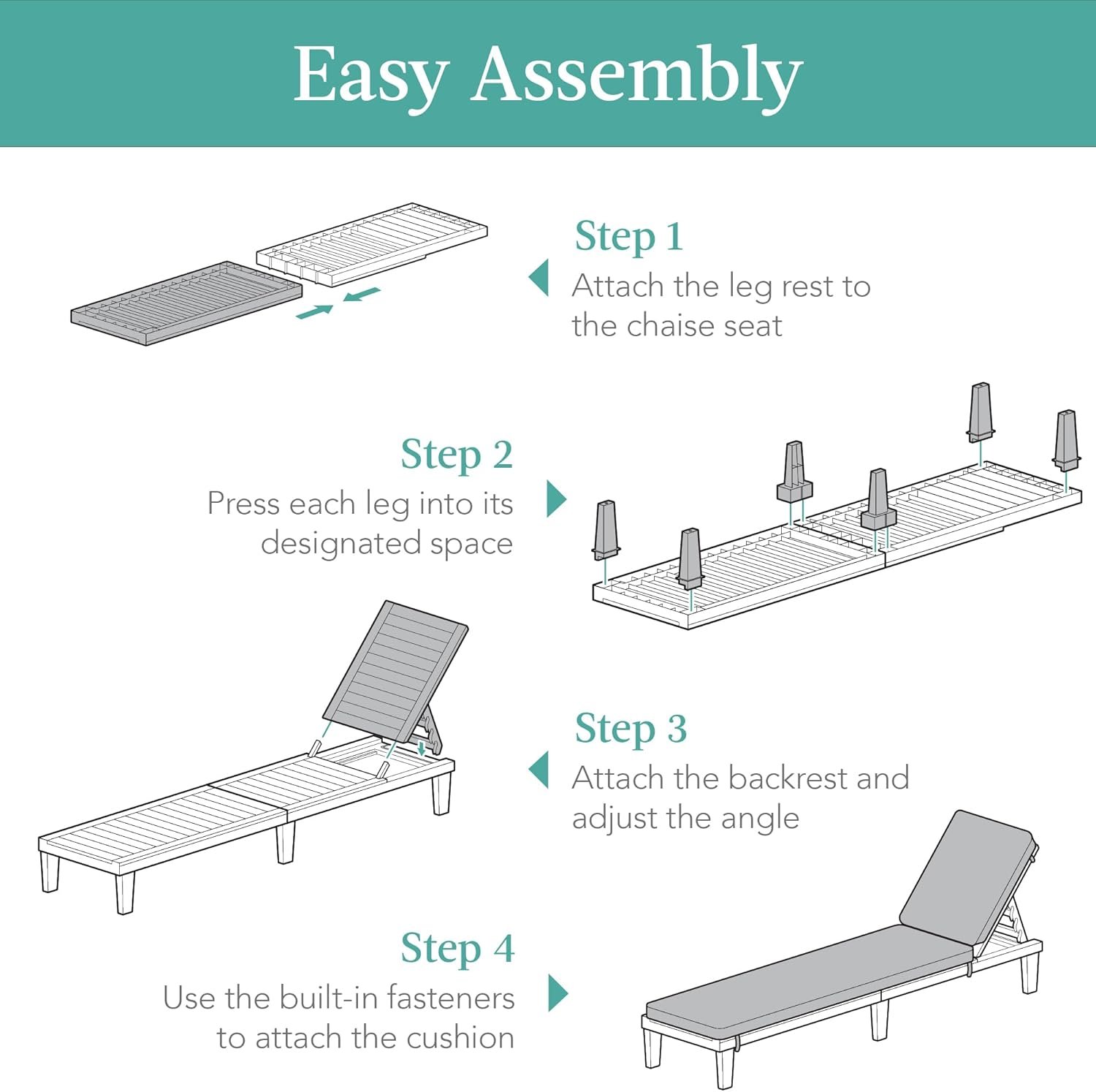 Easy Assembly

Step 1
Attach the leg rest to the chaise seat

Step 2
Press each leg into its designated space

Step 3
Attach the backrest and adjust the angle

Step 4
Use the built-in fasteners to attach the cushion