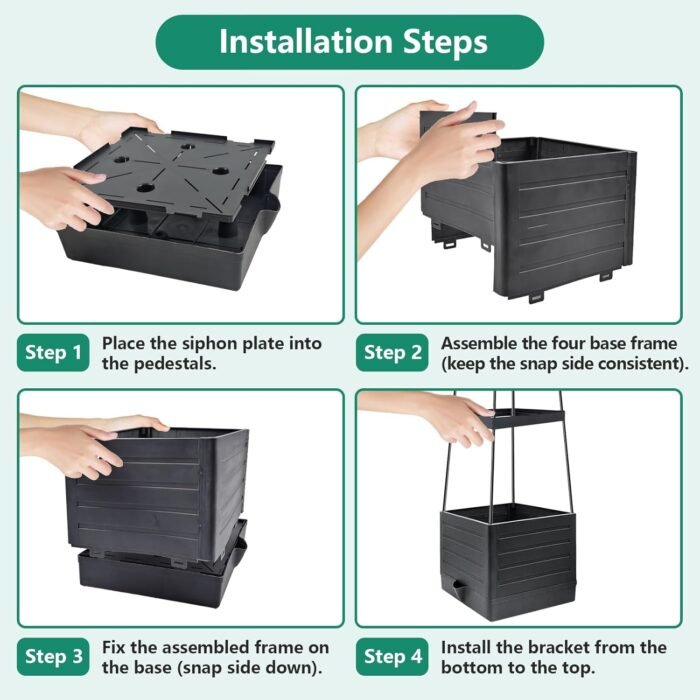 Installation Steps

Step 1 Place the siphon plate into the pedestals.

Step 2 Assemble the four base frame (keep the snap side consistent).

Step 3 Fix the assembled frame on the base (snap side down).

Step 4 Install the bracket from the bottom to the top.