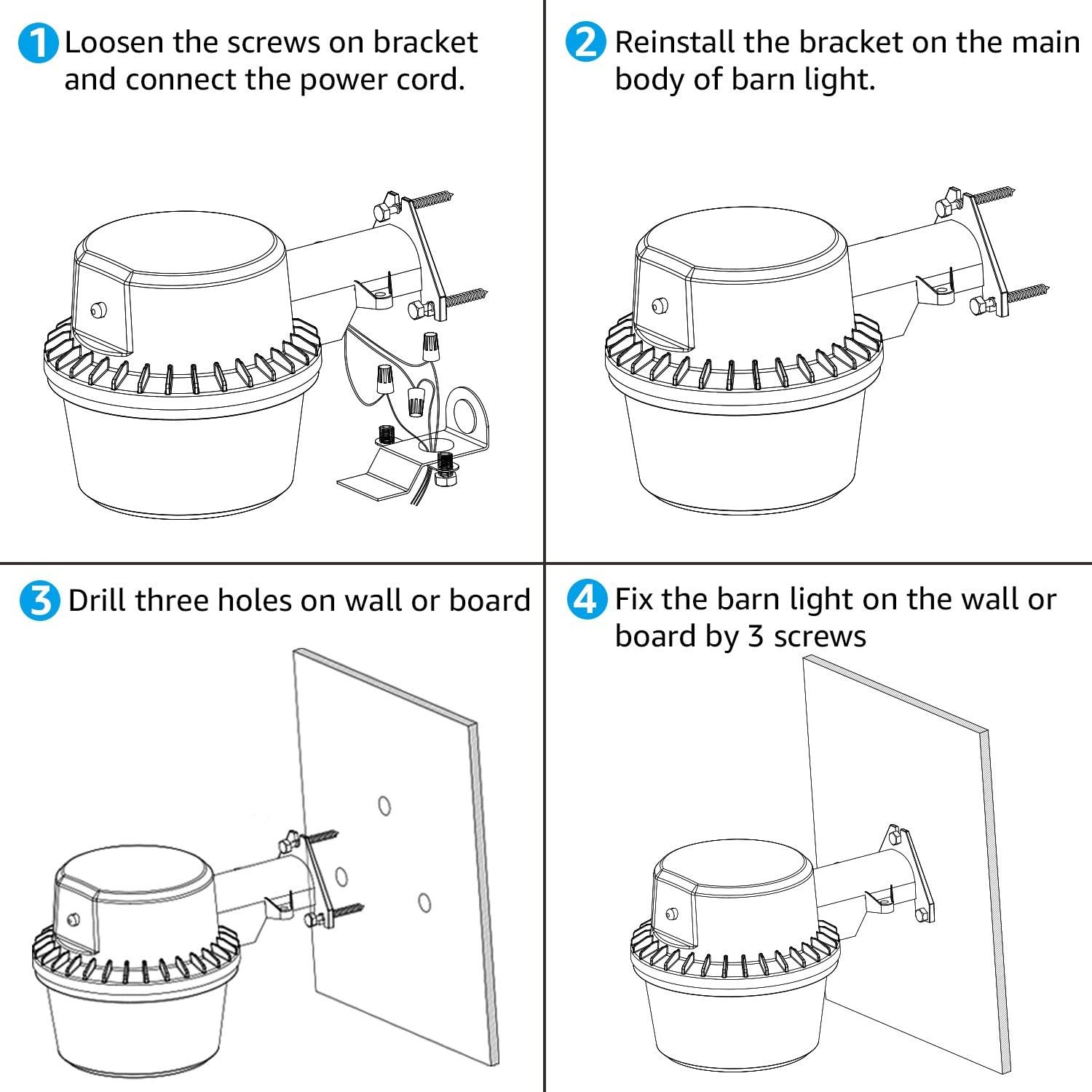 1 Loosen the screws on bracket and connect the power cord.

2 Reinstall the bracket on the main body of barn light.

3 Drill three holes on wall or board

4 Fix the barn light on the wall or board by 3 screws