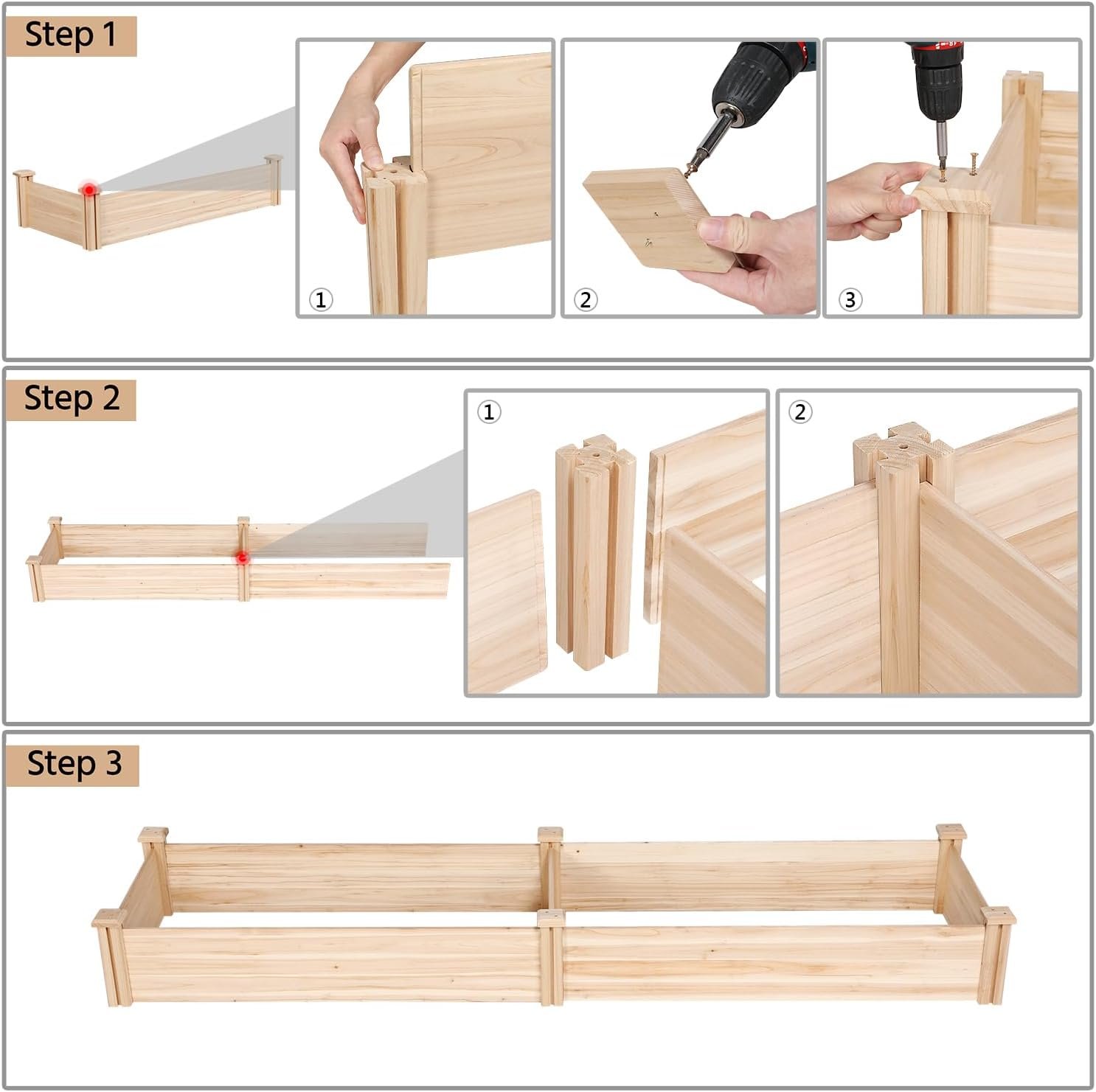 Step 1

①

②

③

Step 2

①

②

Step 3