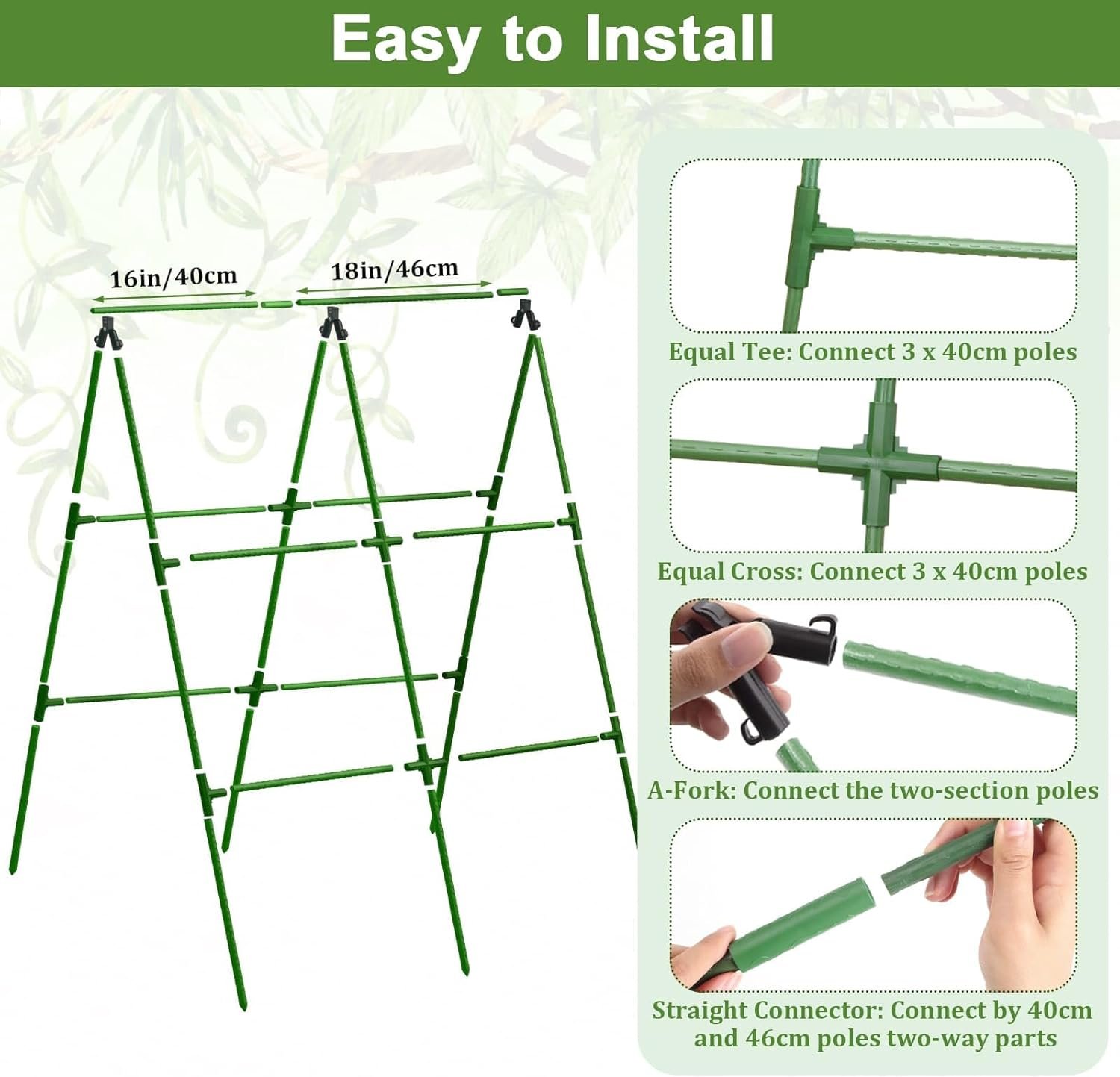 Easy to Install

16in/40cm

18in/46cm

Equal Tee: Connect 3 x 40cm poles

Equal Cross: Connect 3 x 40cm poles

A-Fork: Connect the two-section poles

Straight Connector: Connect by 40cm and 46cm poles two-way parts