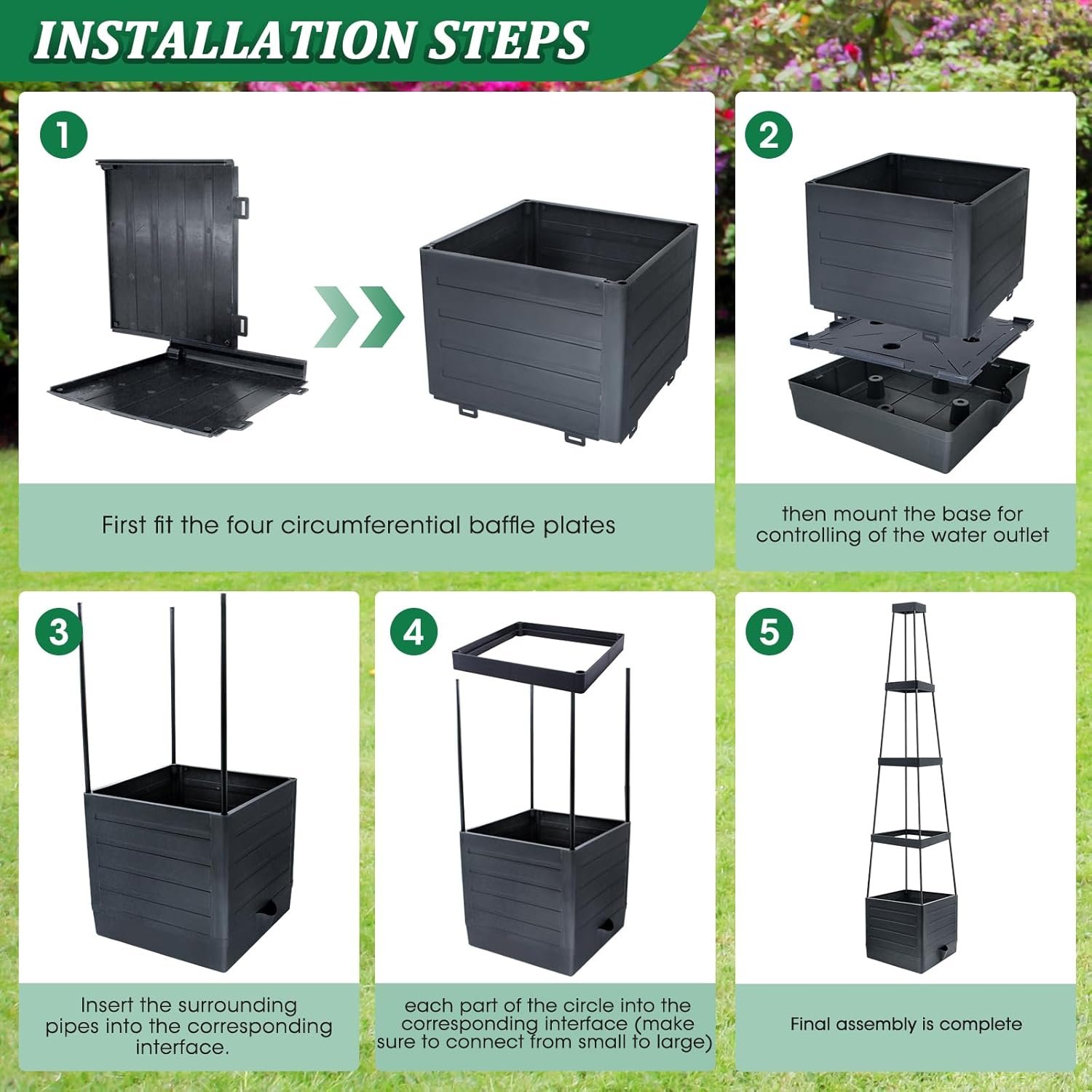 INSTALLATION STEPS

1

First fit the four circumferential baffle plates

2

then mount the base for controlling of the water outlet

3

Insert the surrounding pipes into the corresponding interface.

4

each part of the circle into the corresponding interface (make sure to connect from small to large)

5

Final assembly is complete