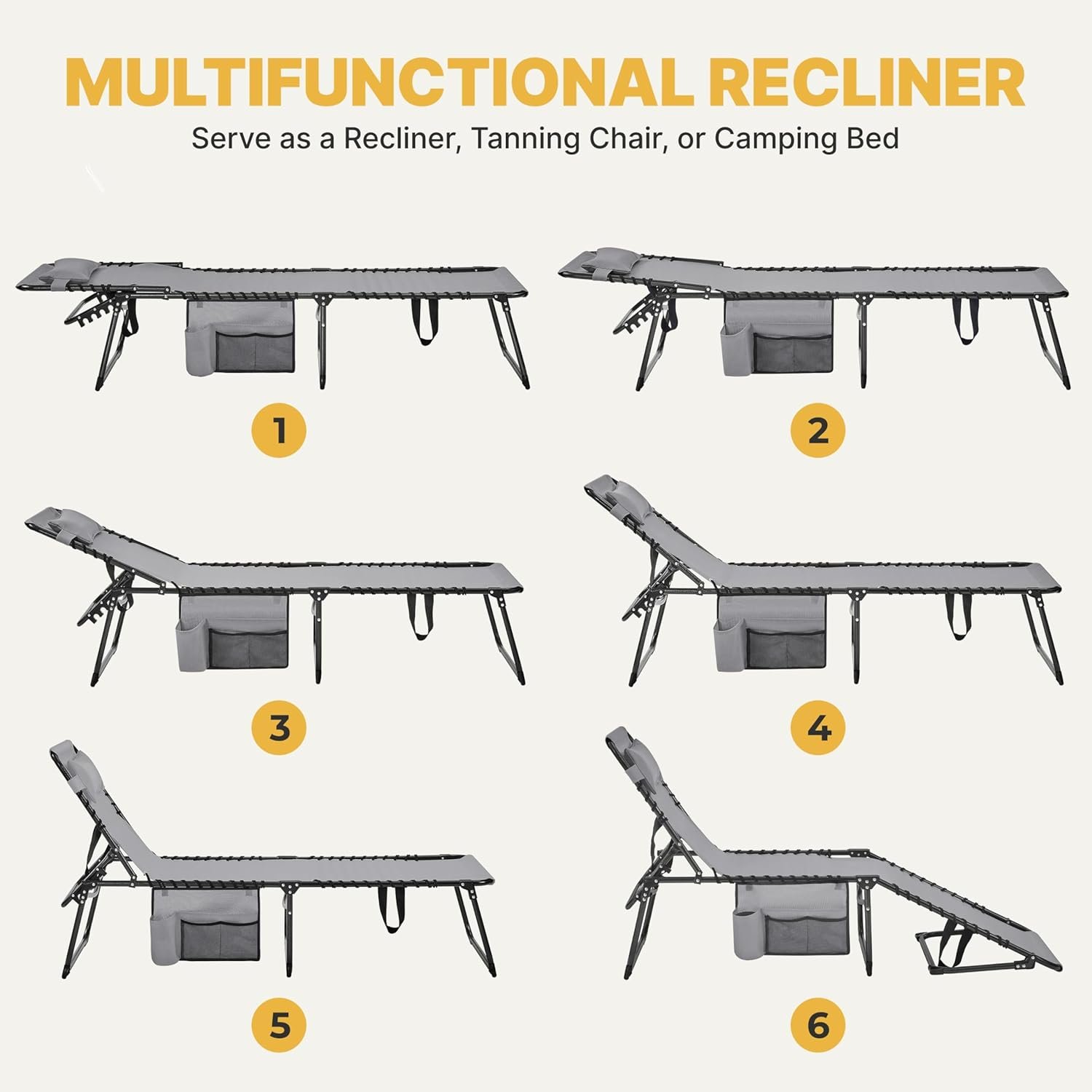 MULTIFUNCTIONAL RECLINER

Serve as a Recliner, Tanning Chair, or Camping Bed

1

2

3

4

5

6