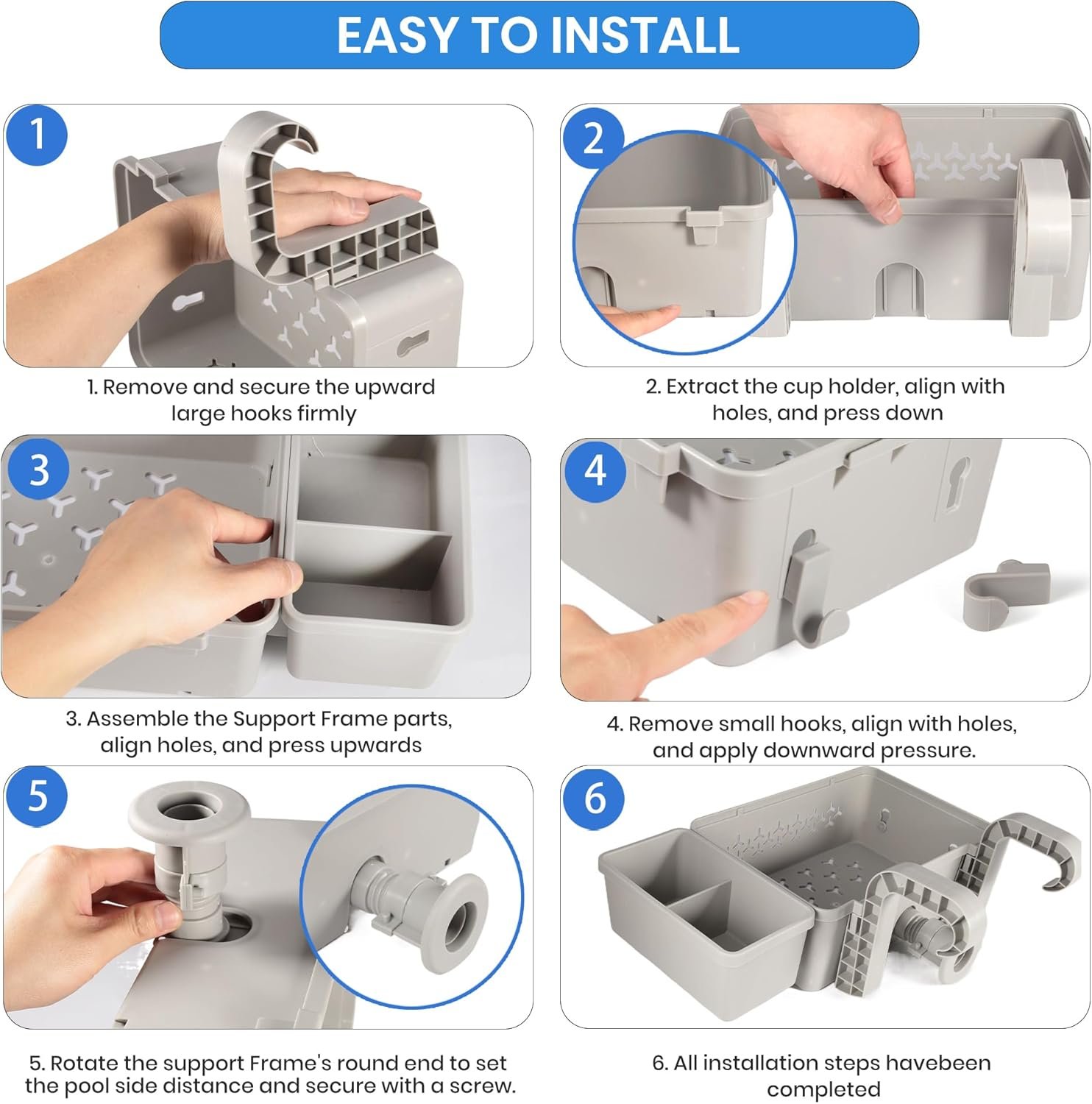 EASY TO INSTALL

1

1. Remove and secure the upward large hooks firmly

2

2. Extract the cup holder, align with holes, and press down

3

3. Assemble the Support Frame parts, align holes, and press upwards

4

4. Remove small hooks, align with holes, and apply downward pressure.

5

5. Rotate the support Frame's round end to set the pool side distance and secure with a screw.

6

6. All installation steps havebeen completed