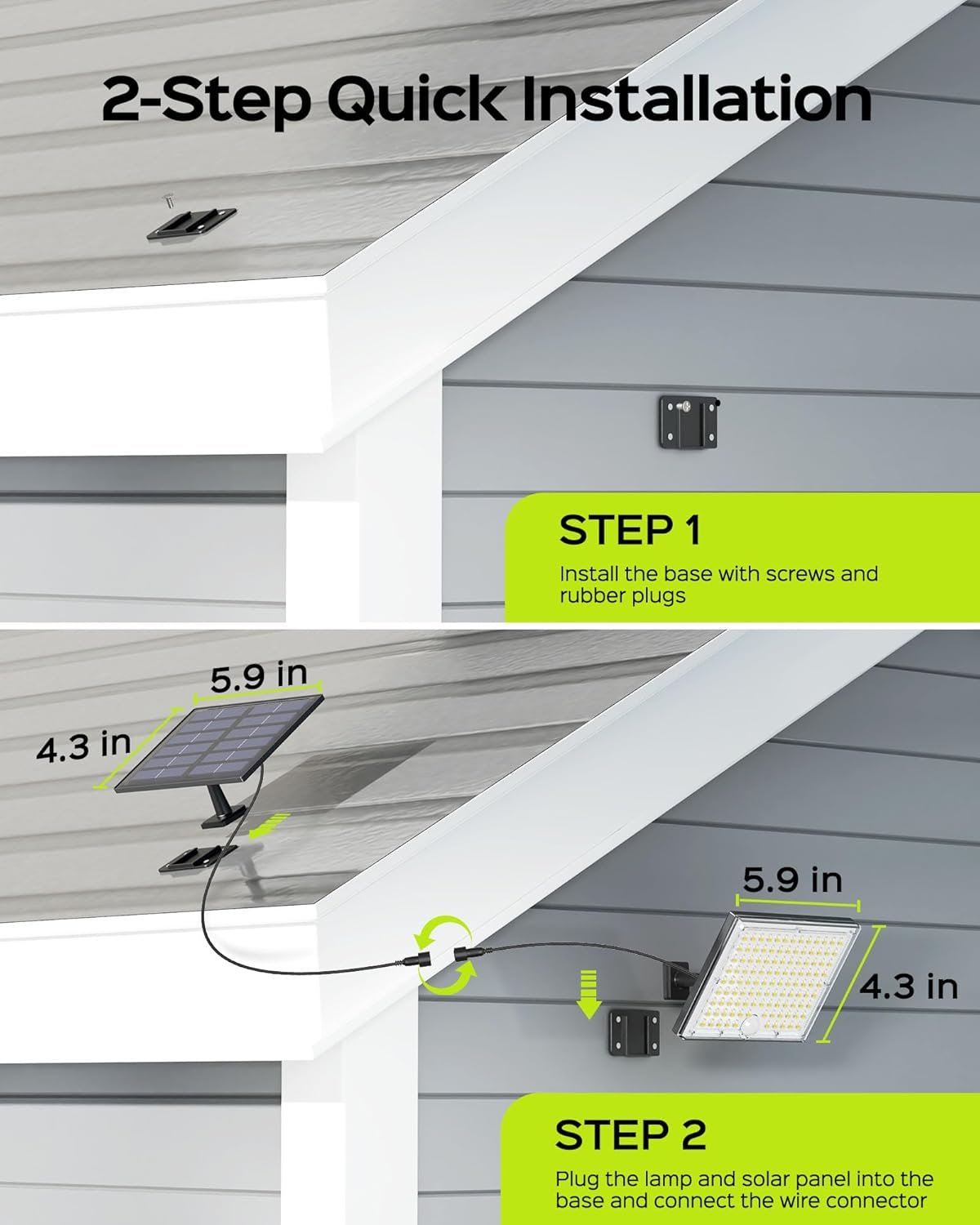 2-Step Quick Installation

STEP 1

Install the base with screws and rubber plugs

5.9 in

4.3 in

5.9 in

4.3 in

STEP 2

Plug the lamp and solar panel into the base and connect the wire connector