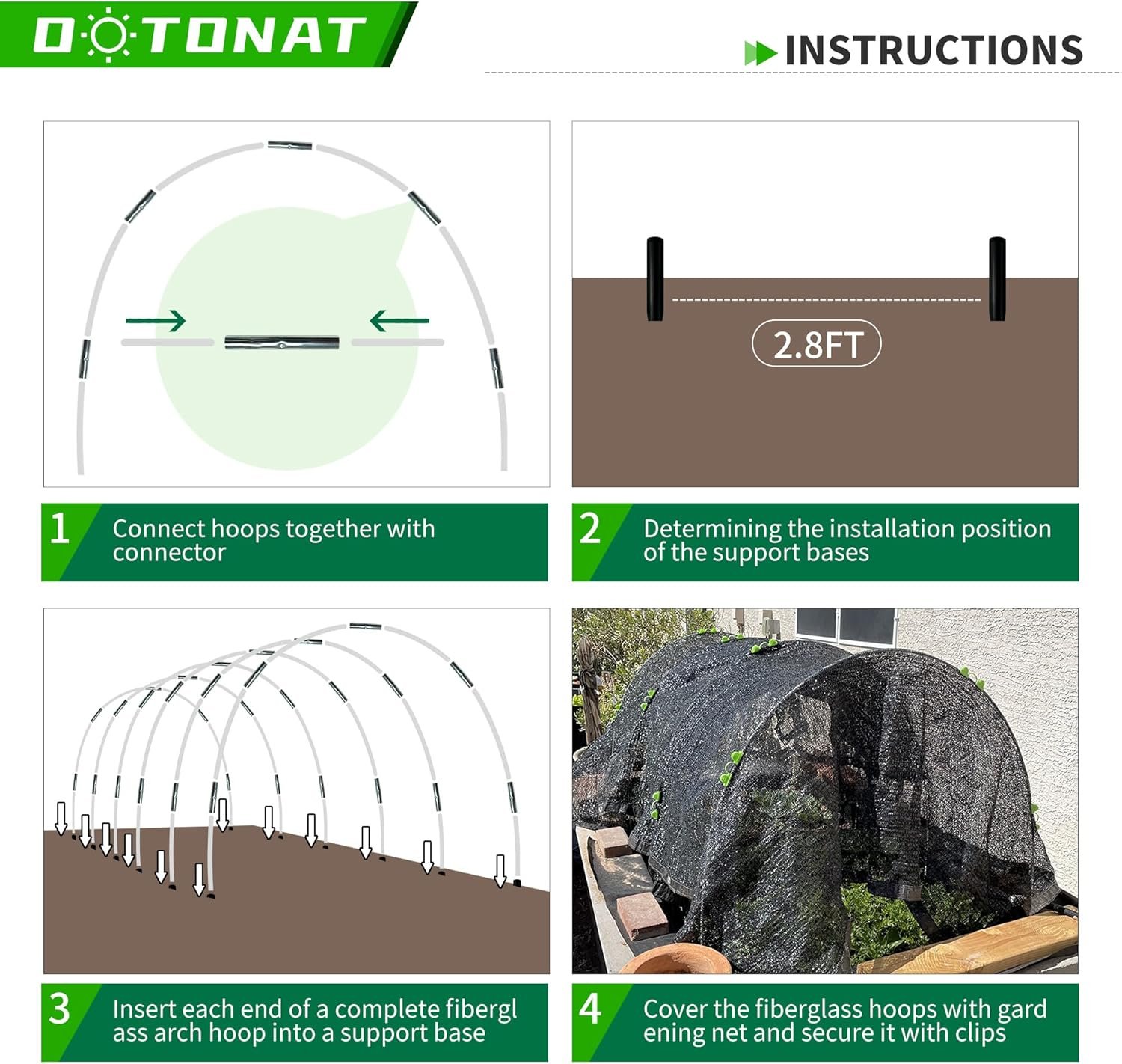 DOTONAT

INSTRUCTIONS

2.8FT

1 Connect hoops together with connector

2 Determining the installation position of the support bases

3 Insert each end of a complete fibergl ass arch hoop into a support base

4 Cover the fiberglass hoops with gard ening net and secure it with clips