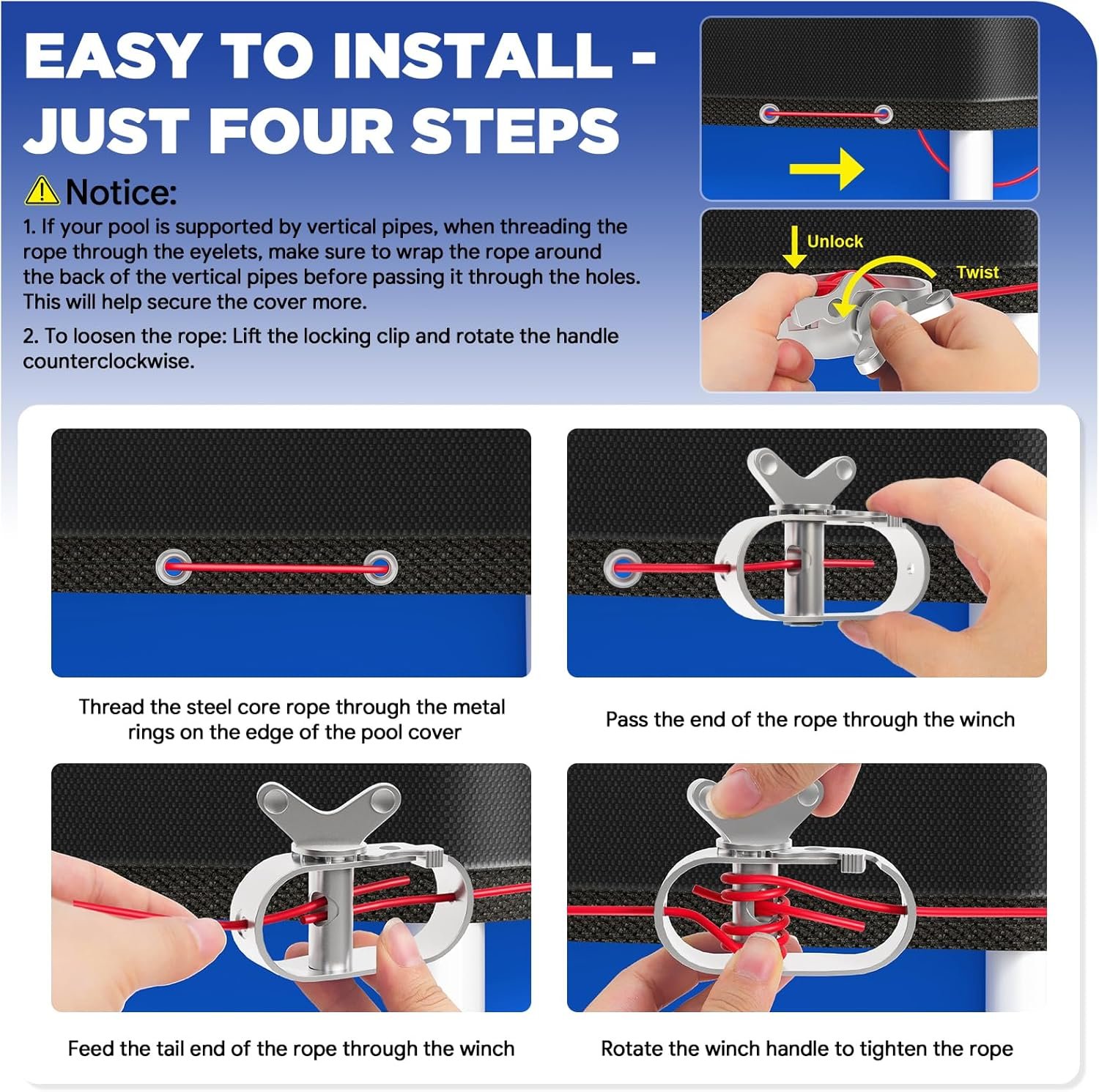 EASY TO INSTALL - JUST FOUR STEPS

Notice:

1. If your pool is supported by vertical pipes, when threading the rope through the eyelets, make sure to wrap the rope around the back of the vertical pipes before passing it through the holes. This will help secure the cover more.

2. To loosen the rope: Lift the locking clip and rotate the handle counterclockwise.

Unlock

Twist

Thread the steel core rope through the metal rings on the edge of the pool cover

Pass the end of the rope through the winch

Feed the tail end of the rope through the winch

Rotate the winch handle to tighten the rope