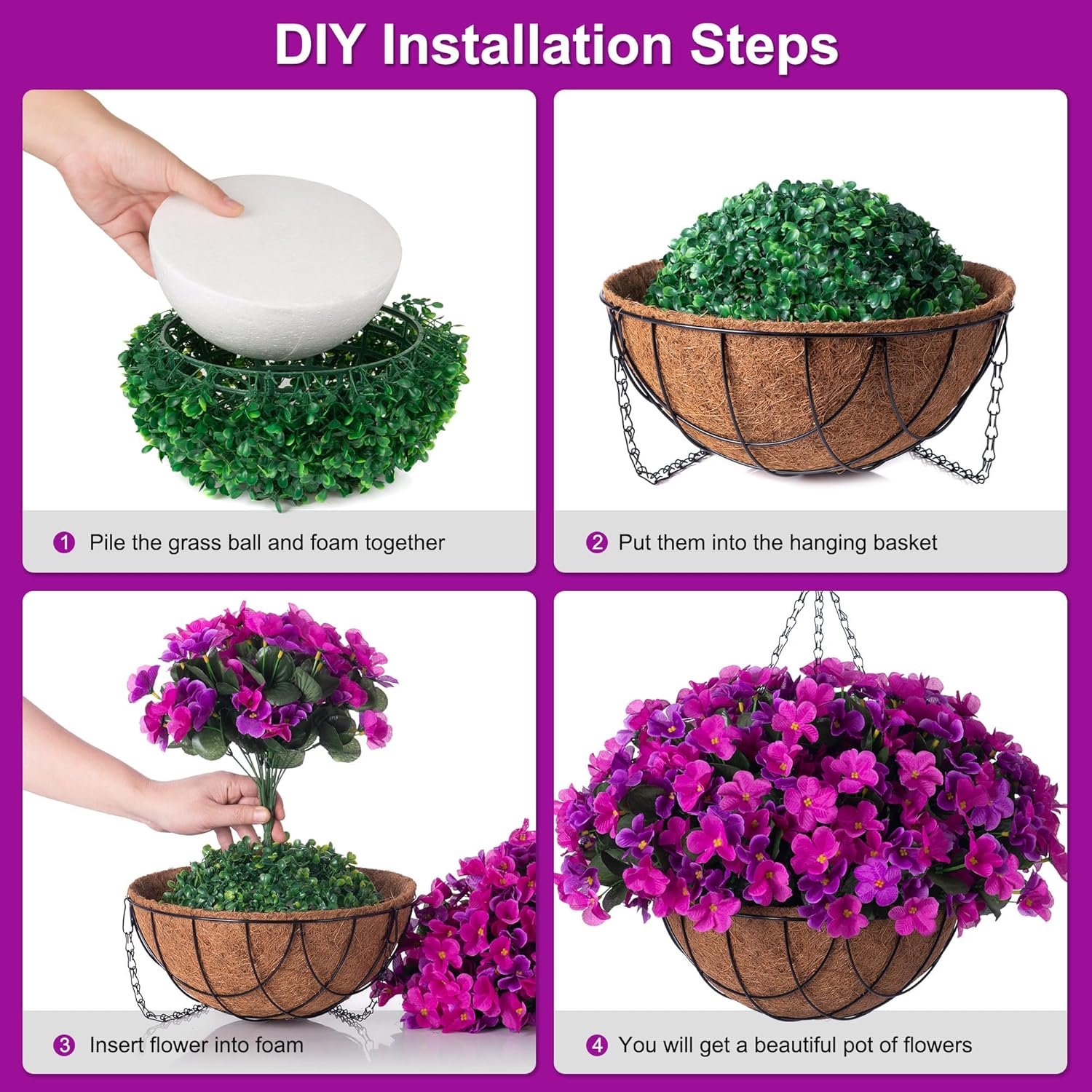 DIY Installation Steps

1 Pile the grass ball and foam together

2 Put them into the hanging basket

3 Insert flower into foam

4 You will get a beautiful pot of flowers