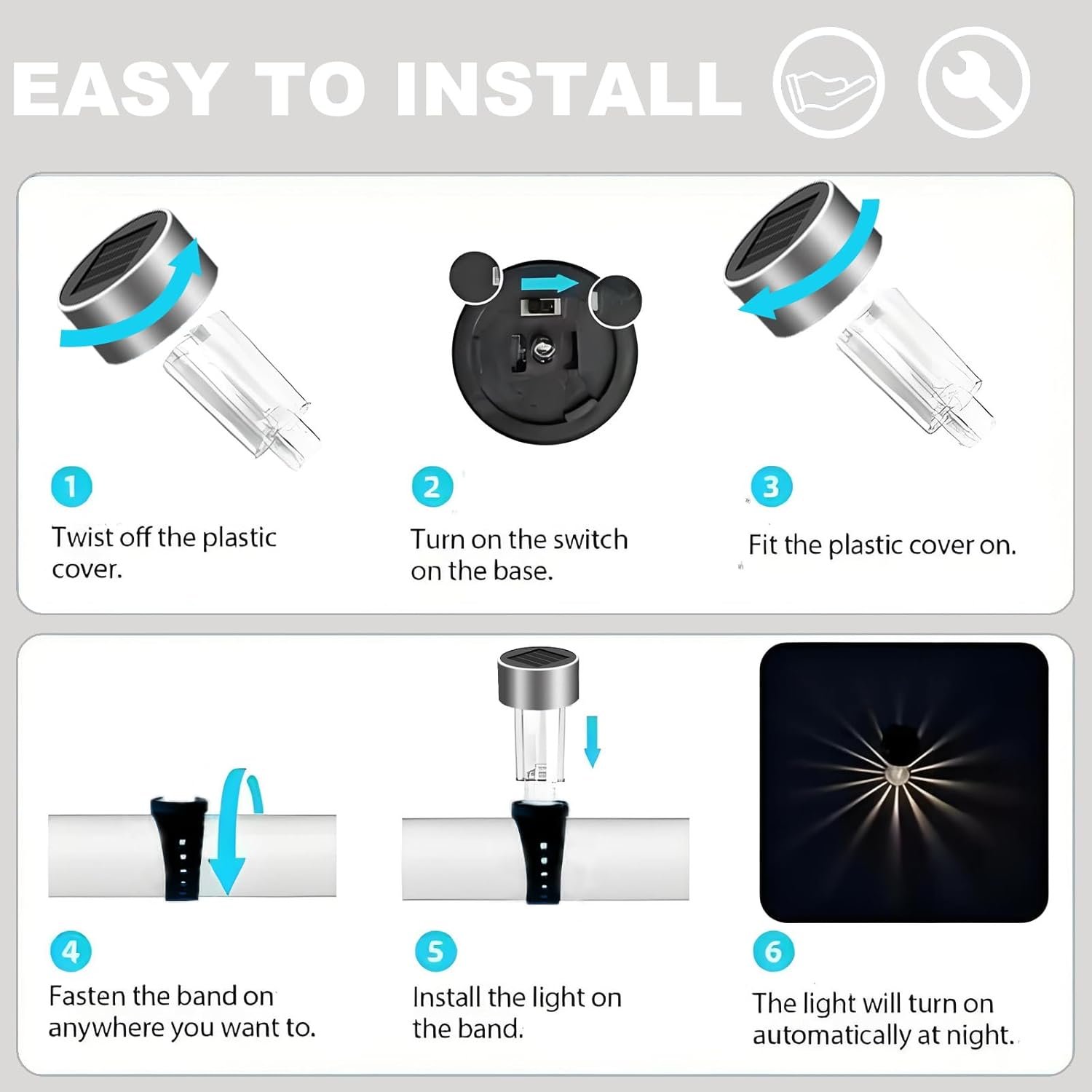 EASY TO INSTALL

1
Twist off the plastic cover.

2
Turn on the switch on the base.

3
Fit the plastic cover on.

4
Fasten the band on anywhere you want to.

5
Install the light on the band.

6
The light will turn on automatically at night.